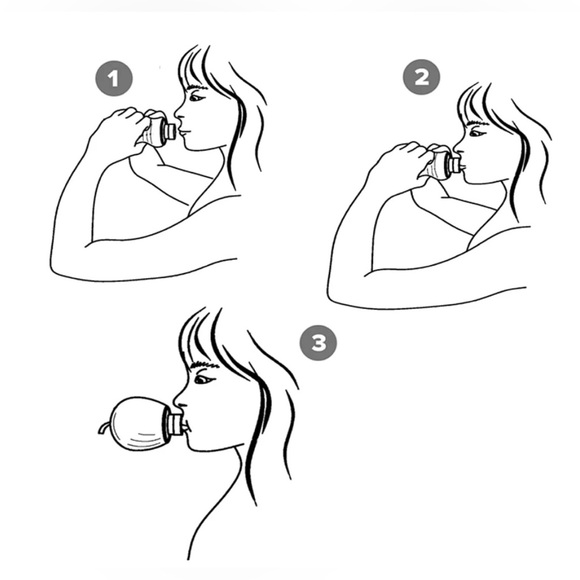 1

2

3